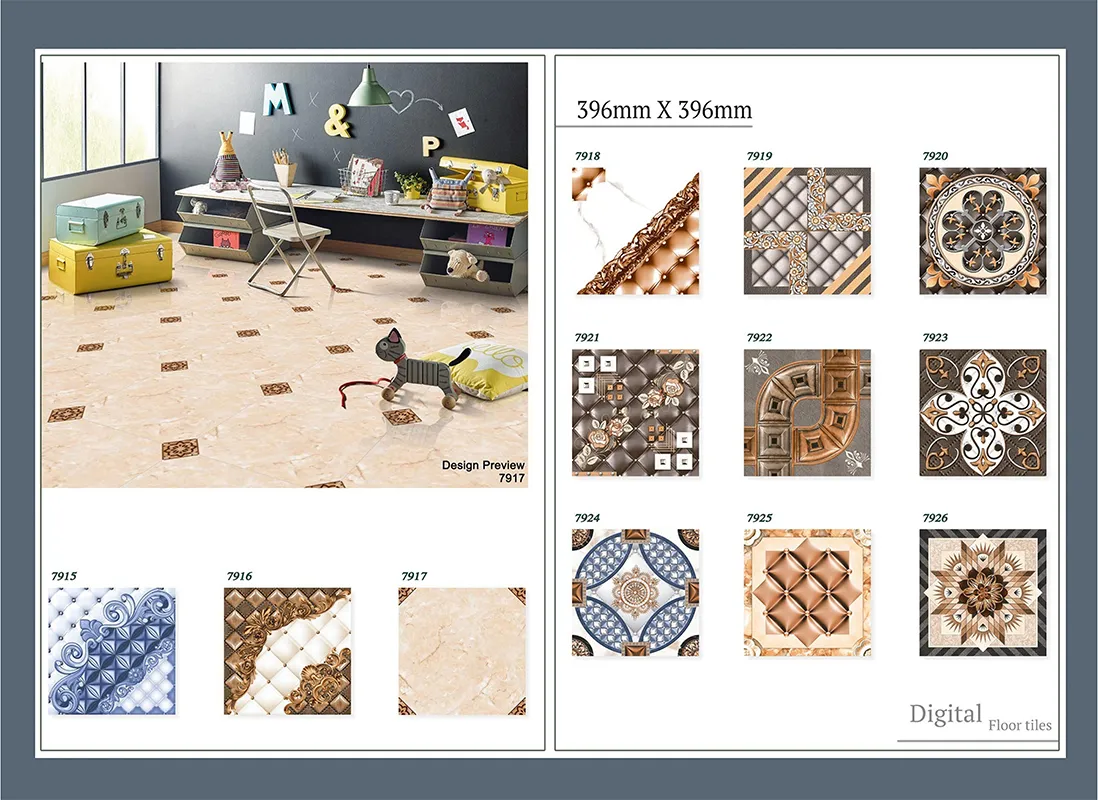 M
&
P

Design Preview
7917

7915
7916
7917

396mm X 396mm

7918
7919
7920
7921
7922
7923
7924
7925
7926

Digital Floor tiles