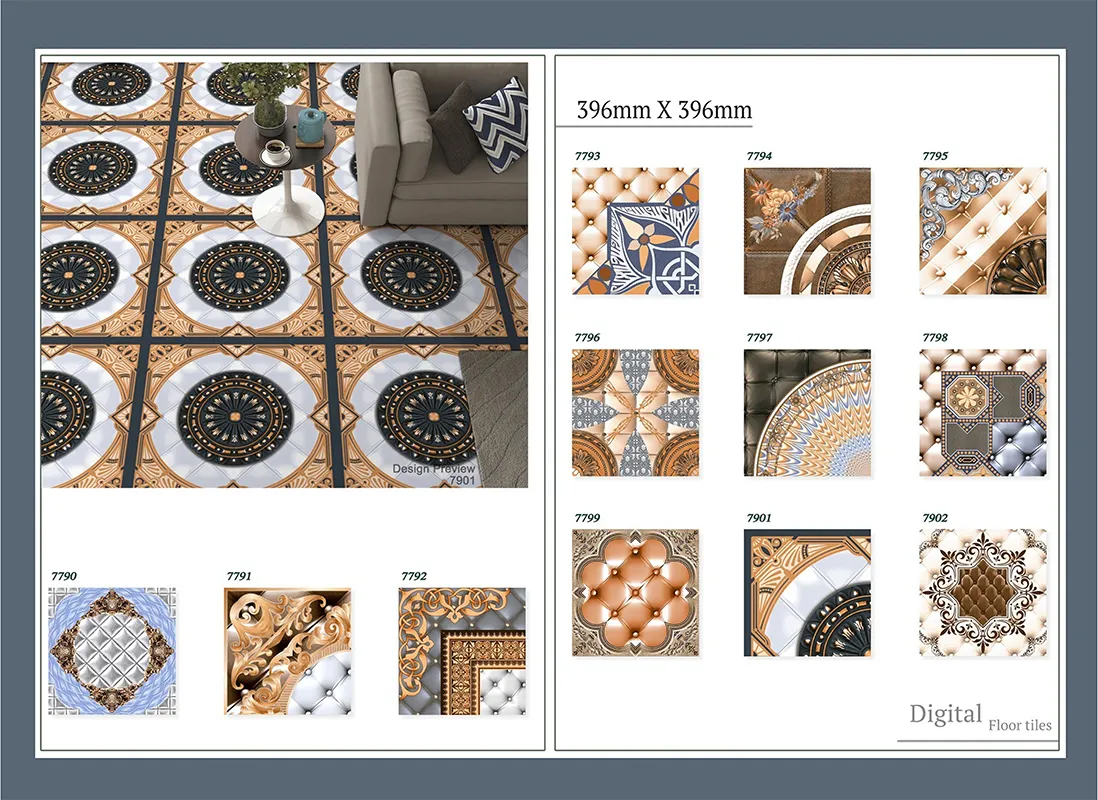 Design Preview
7901

7790

7791

7792

396mm X 396mm

7793

7794

7795

7796

7797

7798

7799

7901

7902

Digital Floor tiles