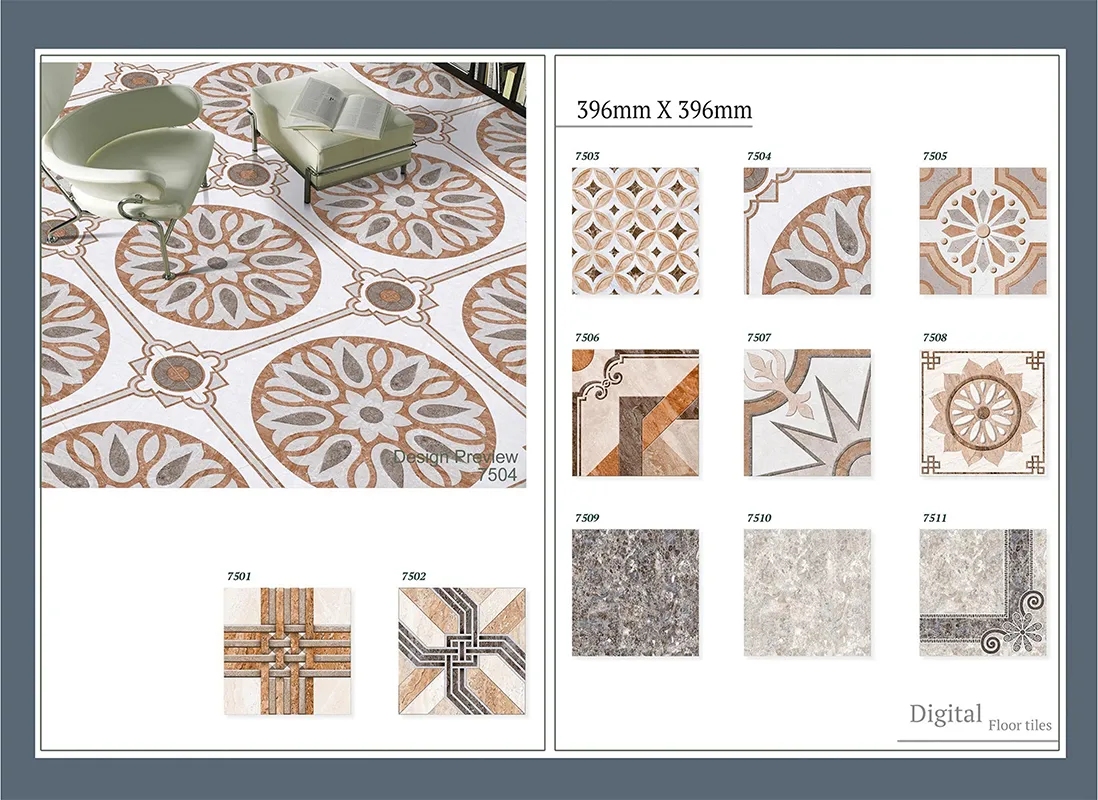 Design Preview
7504

7501

7502

396mm X 396mm

7503

7504

7505

7506

7507

7508

7509

7510

7511

Digital Floor tiles