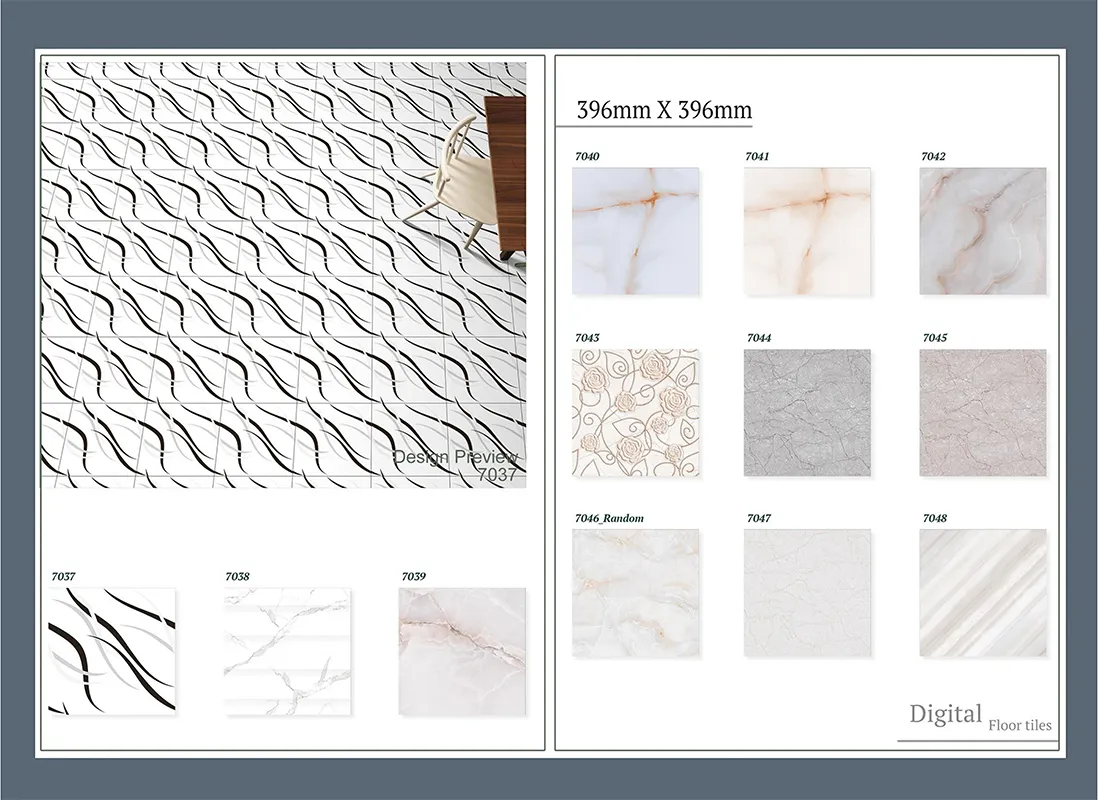 Design Preview
7037

7037

7038

7039

396mm X 396mm

7040

7041

7042

7043

7044

7045

7046_Random

7047

7048

Digital Floor tiles