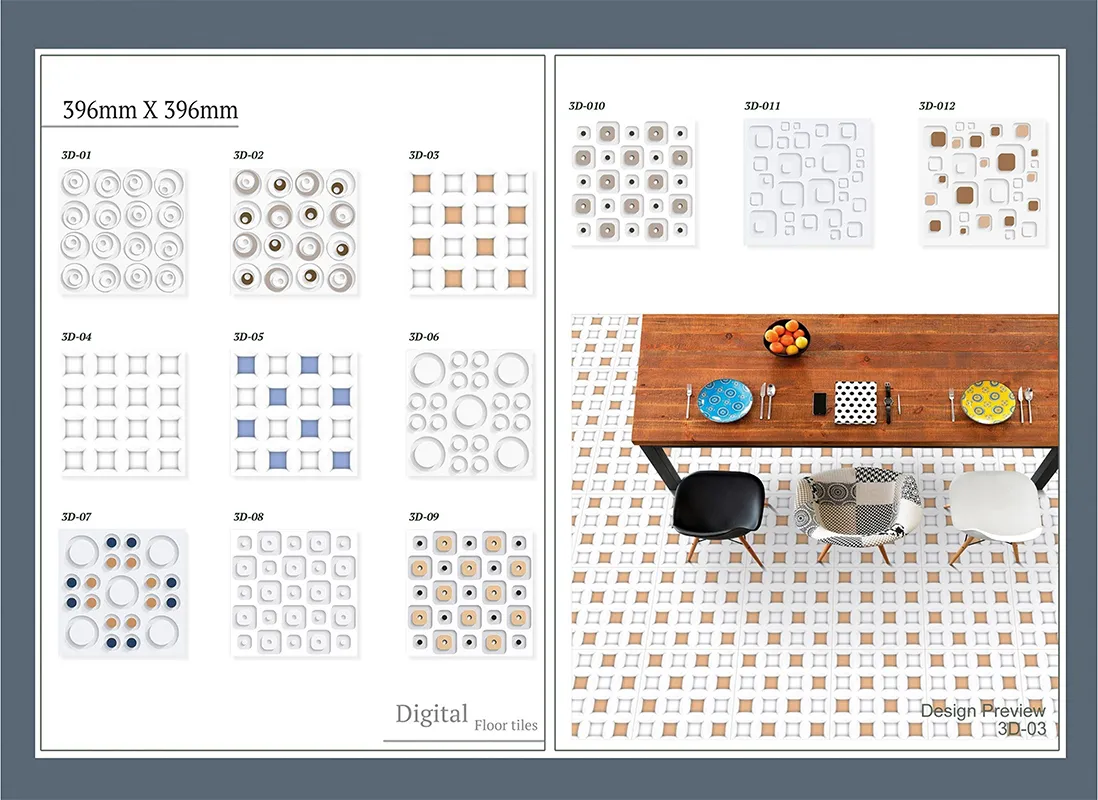 396mm X 396mm

3D-01

3D-02

3D-03

3D-04

3D-05

3D-06

3D-07

3D-08

3D-09

Digital Floor tiles

3D-010

3D-011

3D-012

Design Preview
3D-03